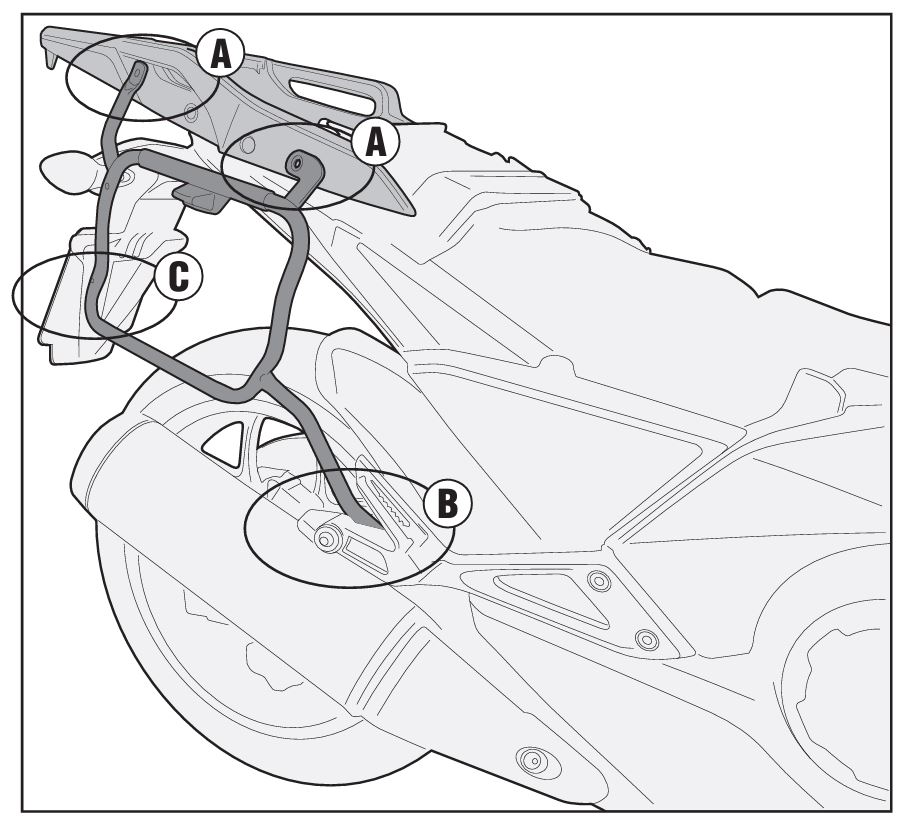 A
A
C
B